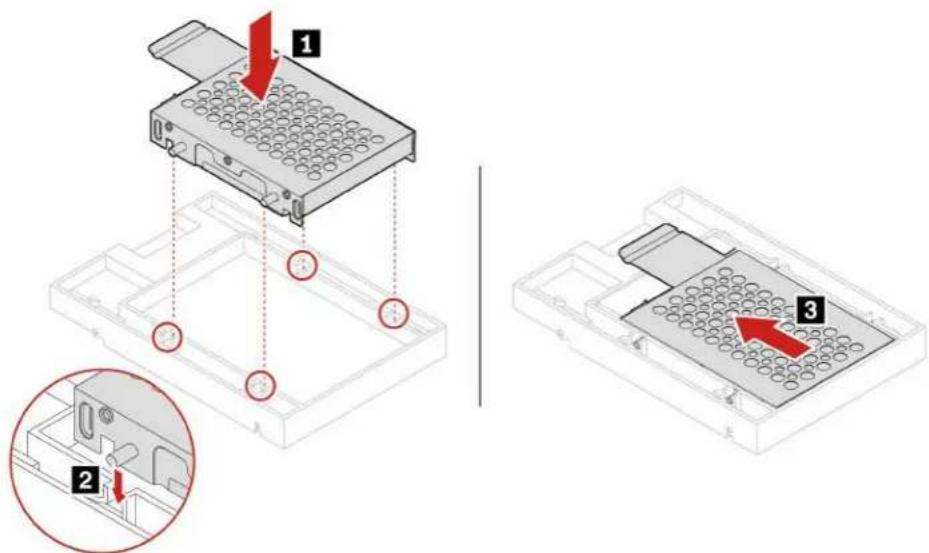 1

2

3