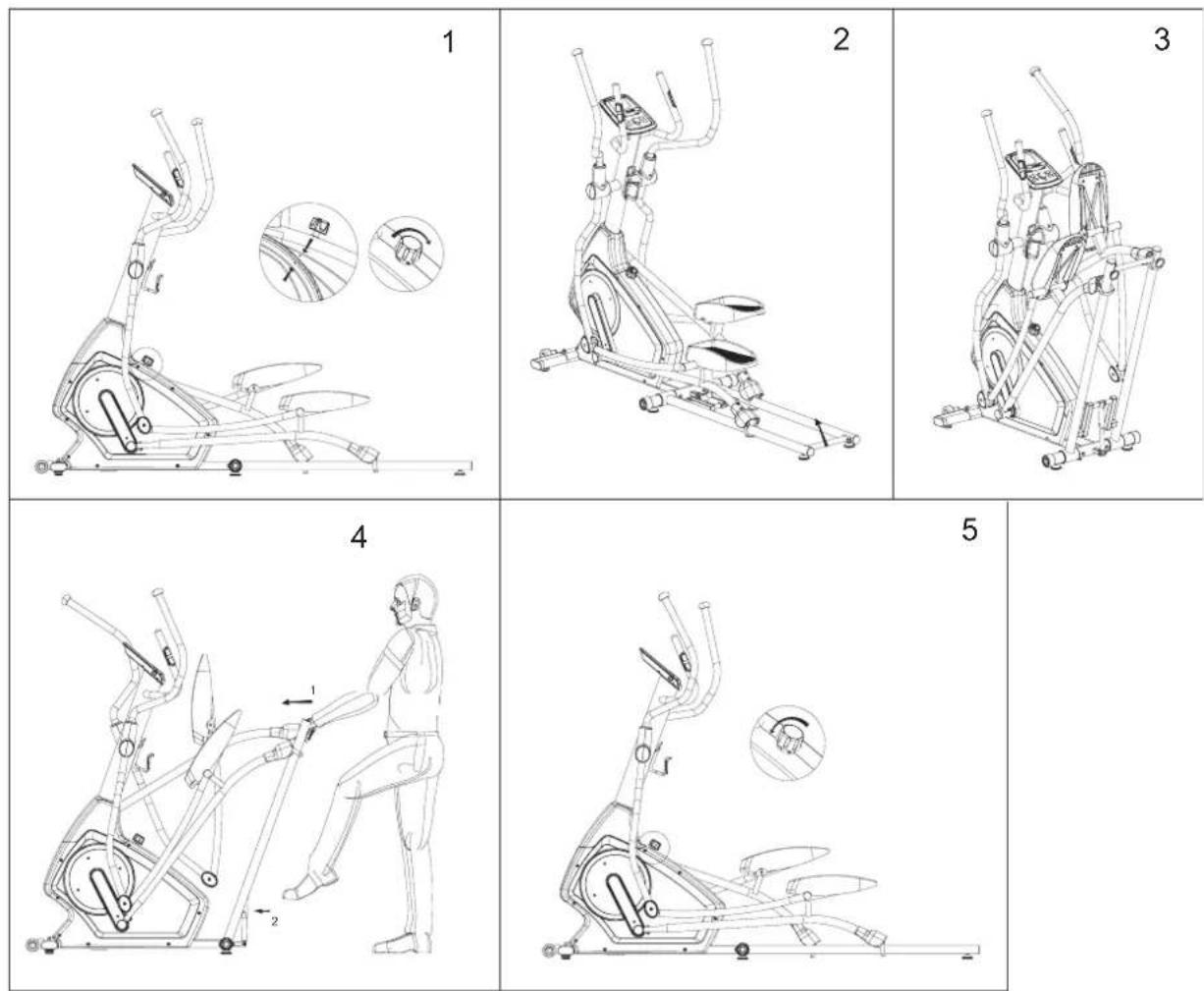 1

2

3

4

1

2

5