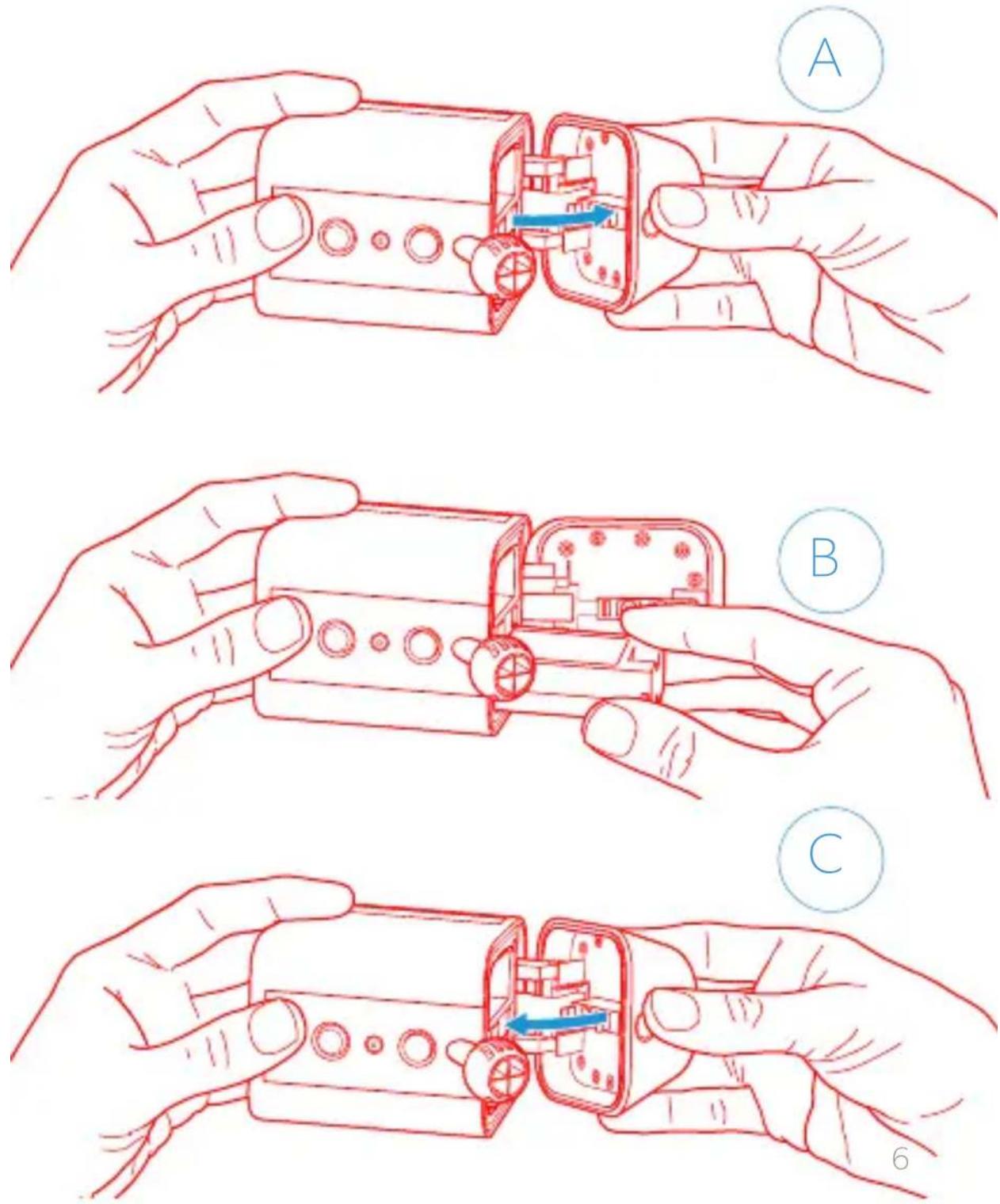 A

B

C

6