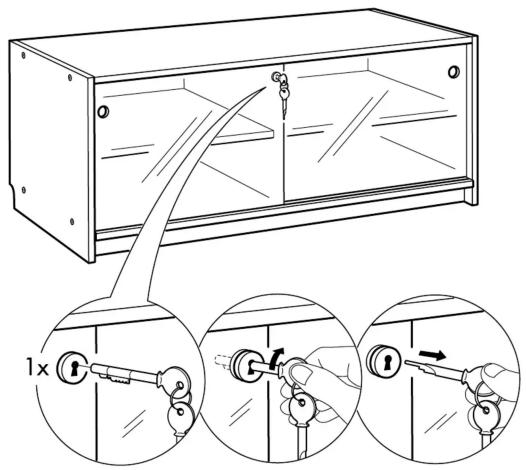 1x