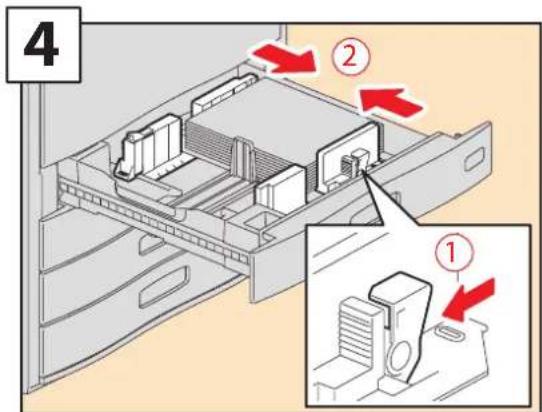 4

2

1