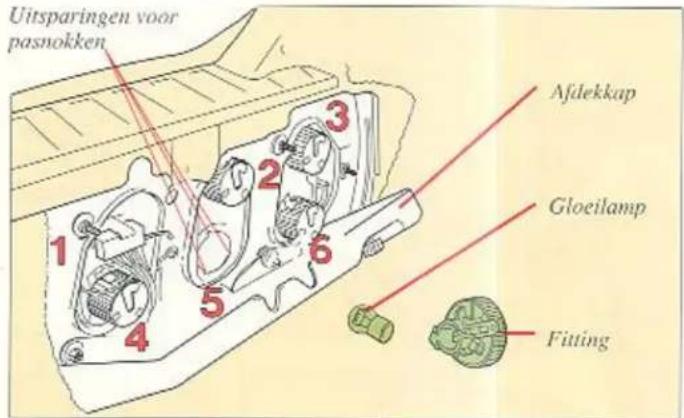 Uitsparingen voor pasnokken

Afdekkap

Gloeilamp

Fitting

1
2
3
4
5
6