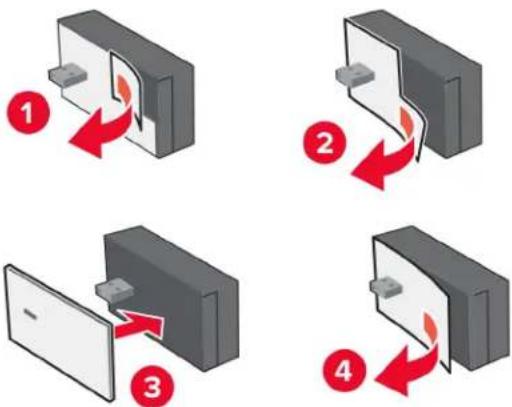 1

2

3

4