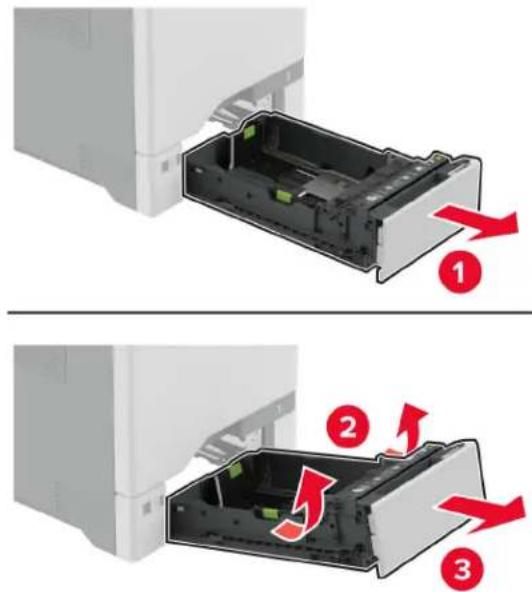 1

2

3