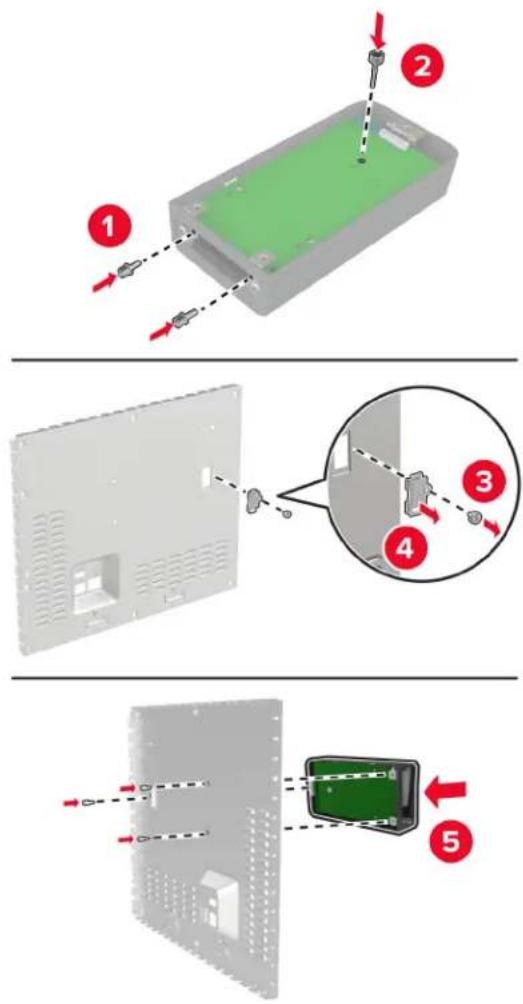 2
1
3
4
5