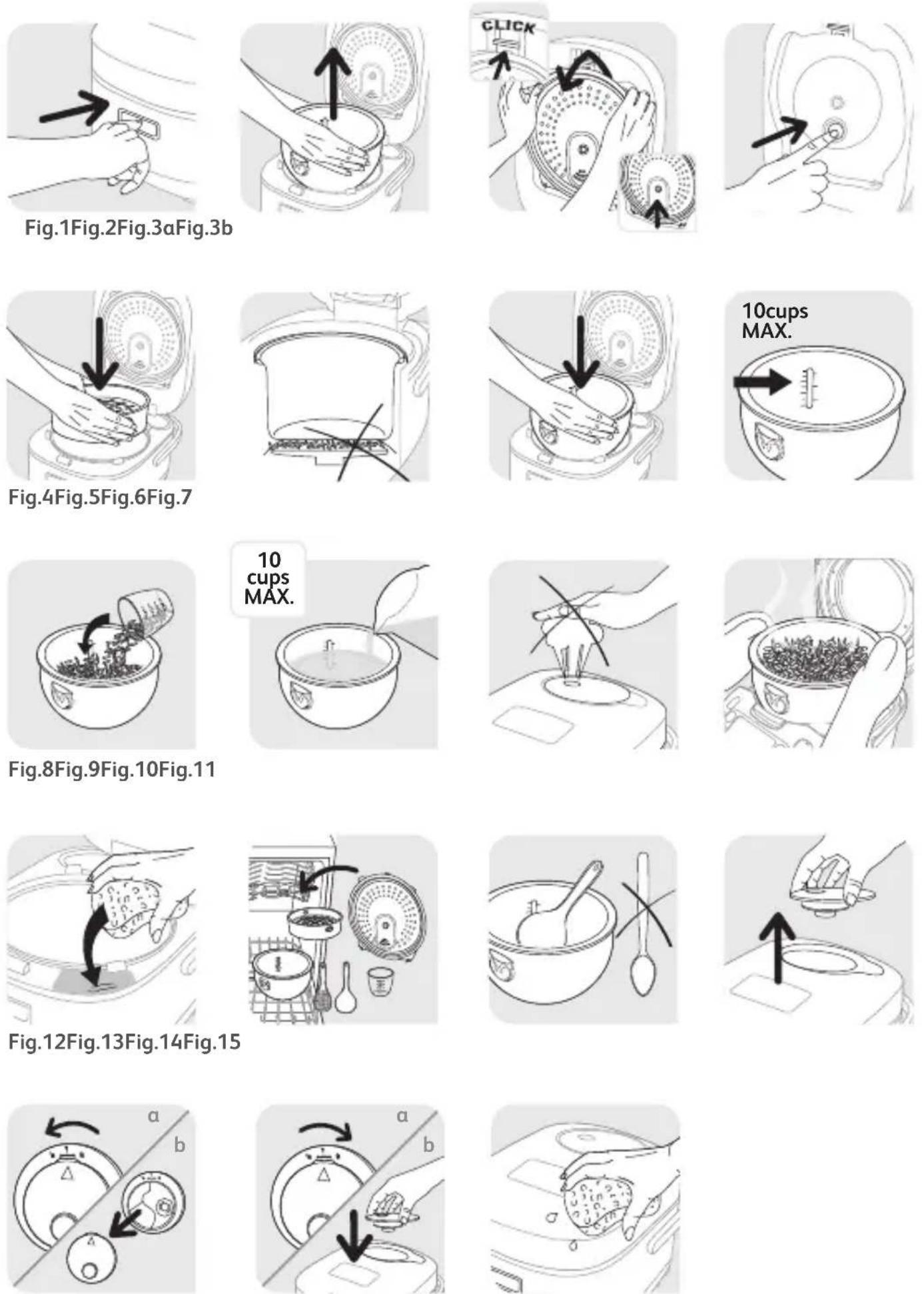 CLICK

Fig.1Fig.2Fig.3aFig.3b

10cups MAX.

Fig.4Fig.5Fig.6Fig.7

10 cups MAX.

Fig.8Fig.9Fig.10Fig.11

Fig.12Fig.13Fig.14Fig.15

a
b

a
b