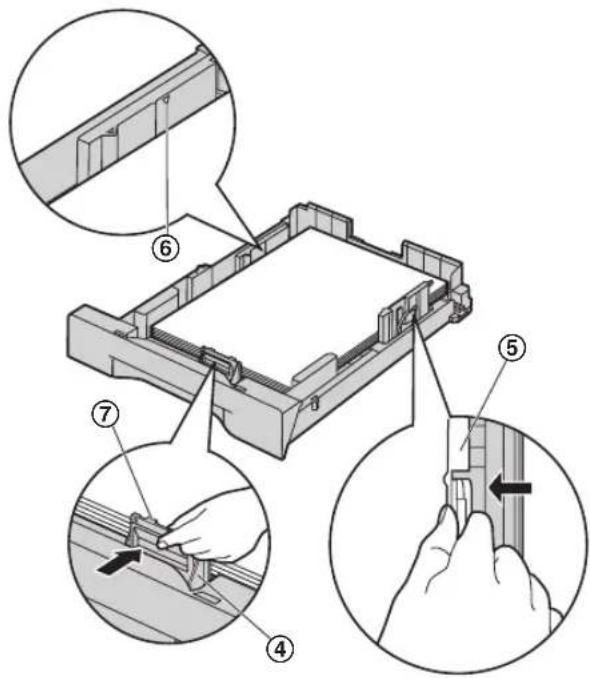 ⑥
⑤
⑦
④