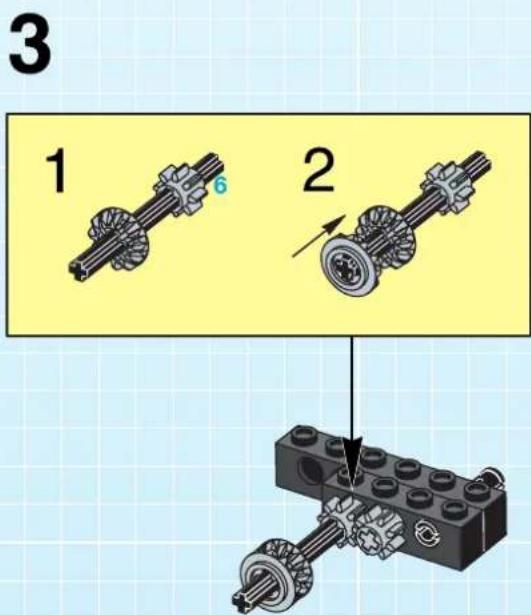 3

1

6

2