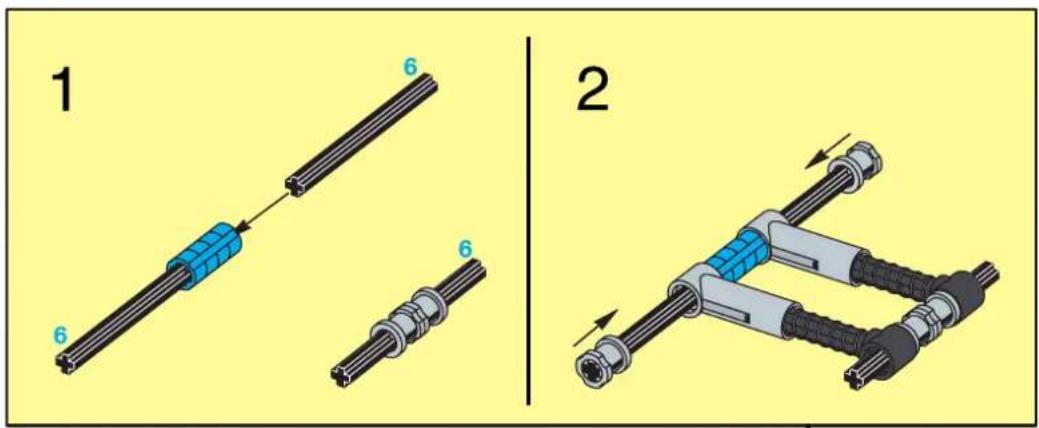 1

6

6

6

2