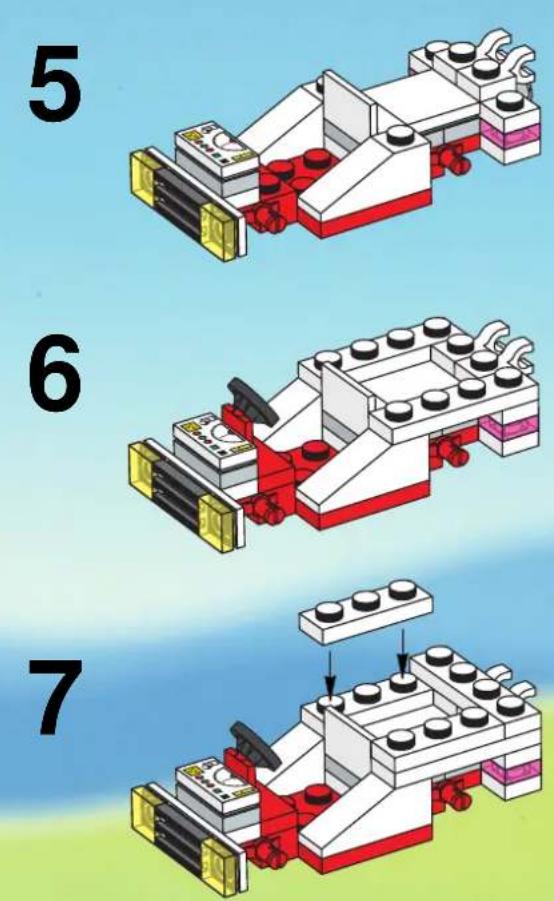 5

6

7