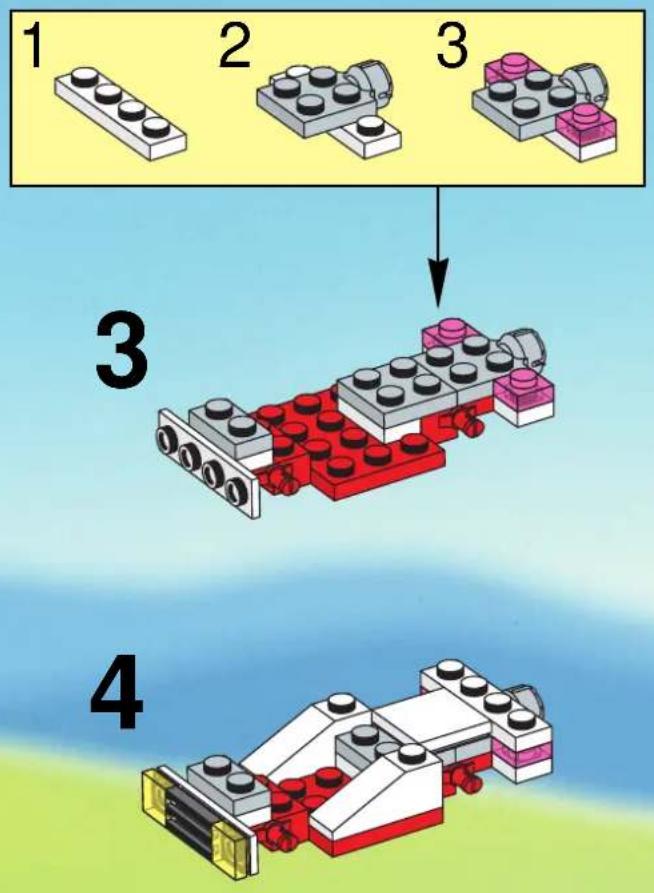 1 2 3

3

4