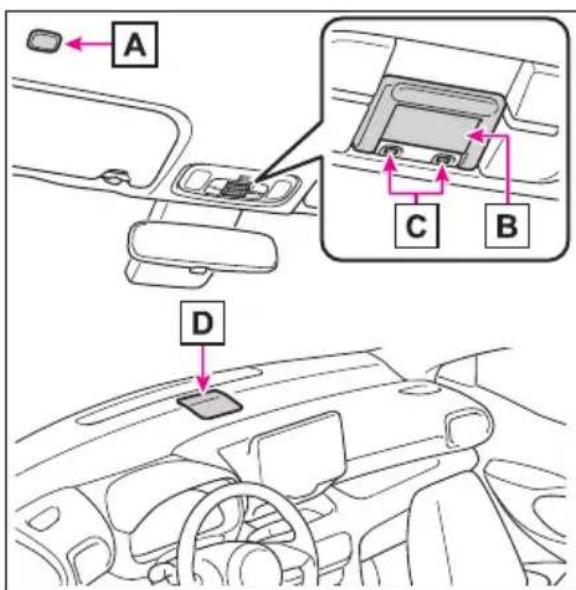 A

C B

D