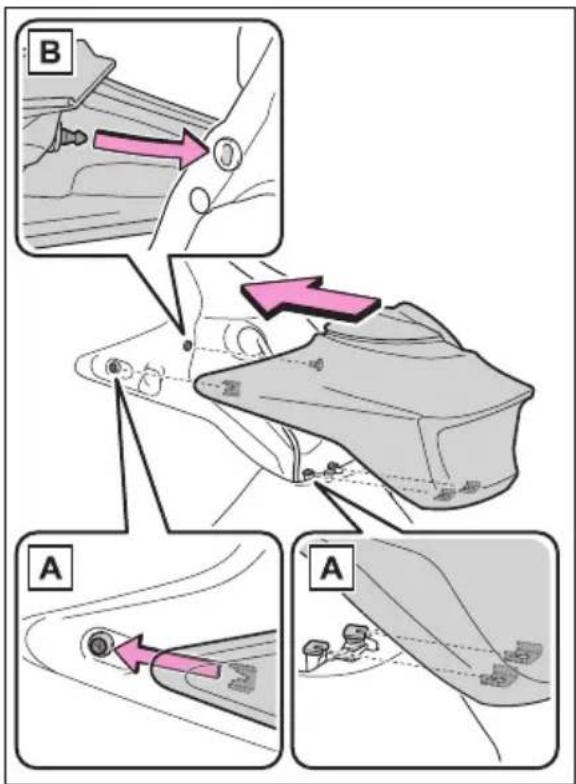 B

A

A