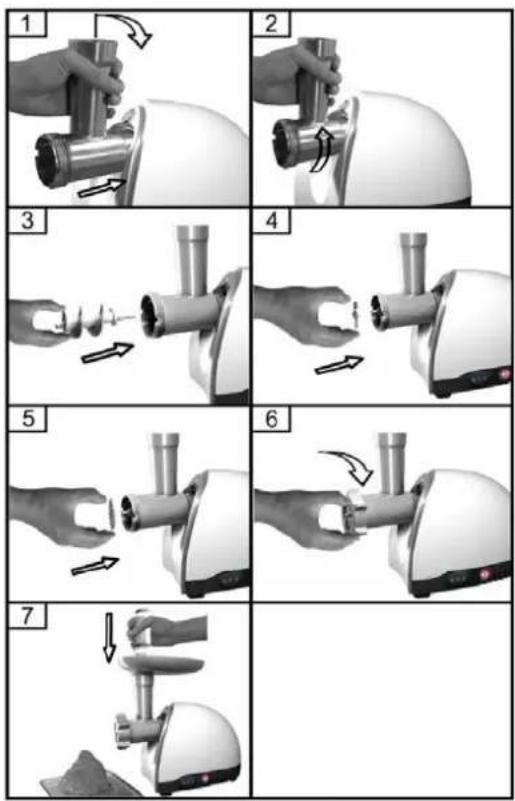 1
2
3
4
5
6
7