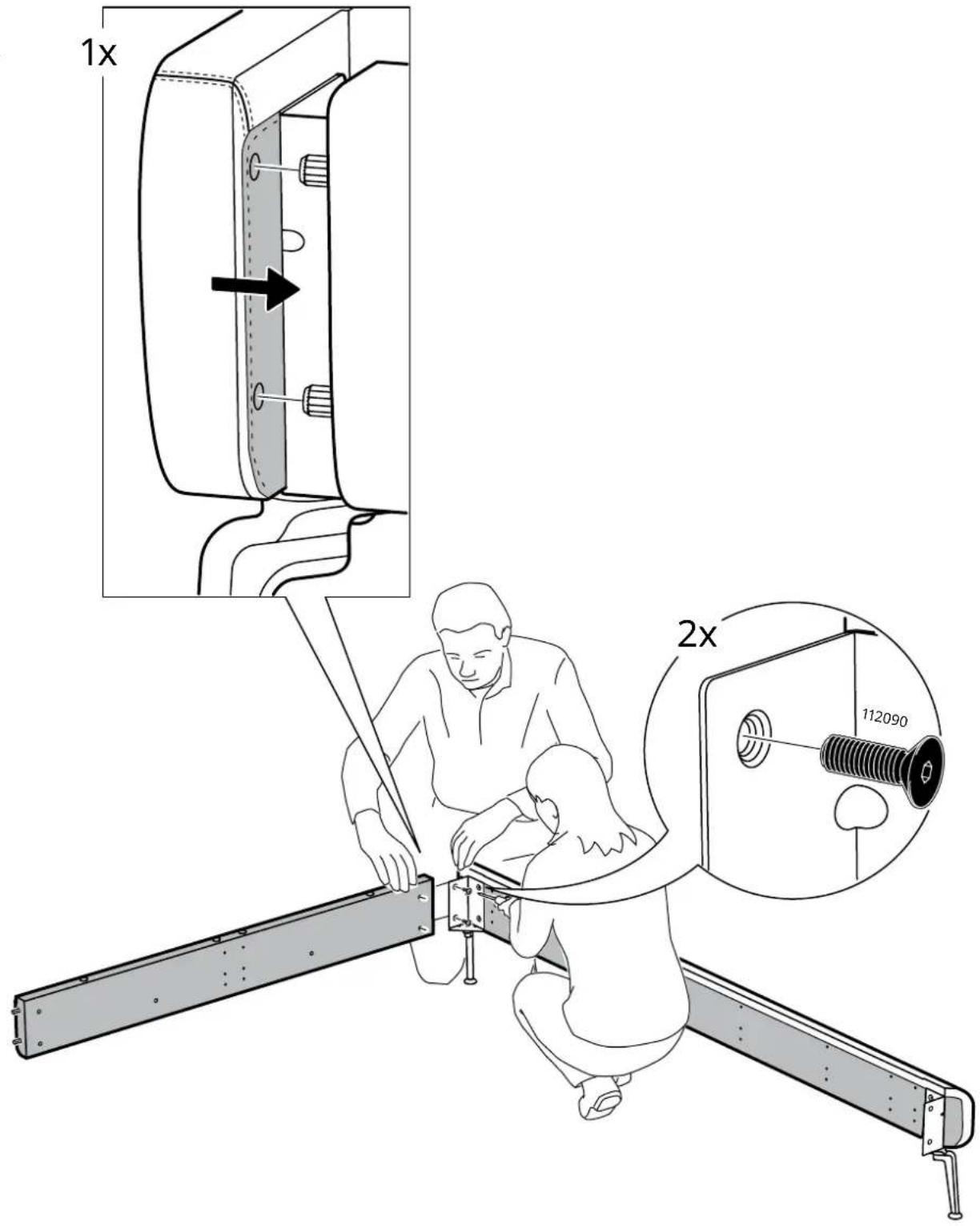 1x

2x

112090