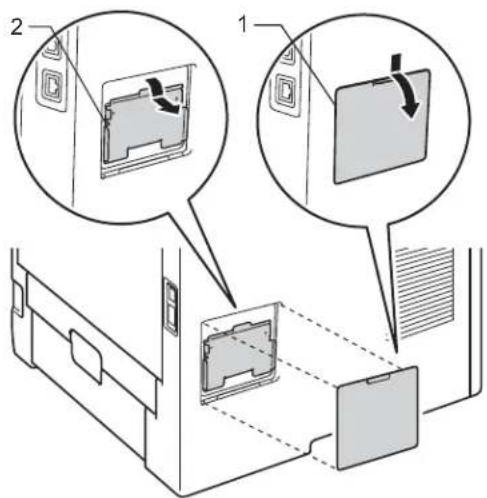 2
1