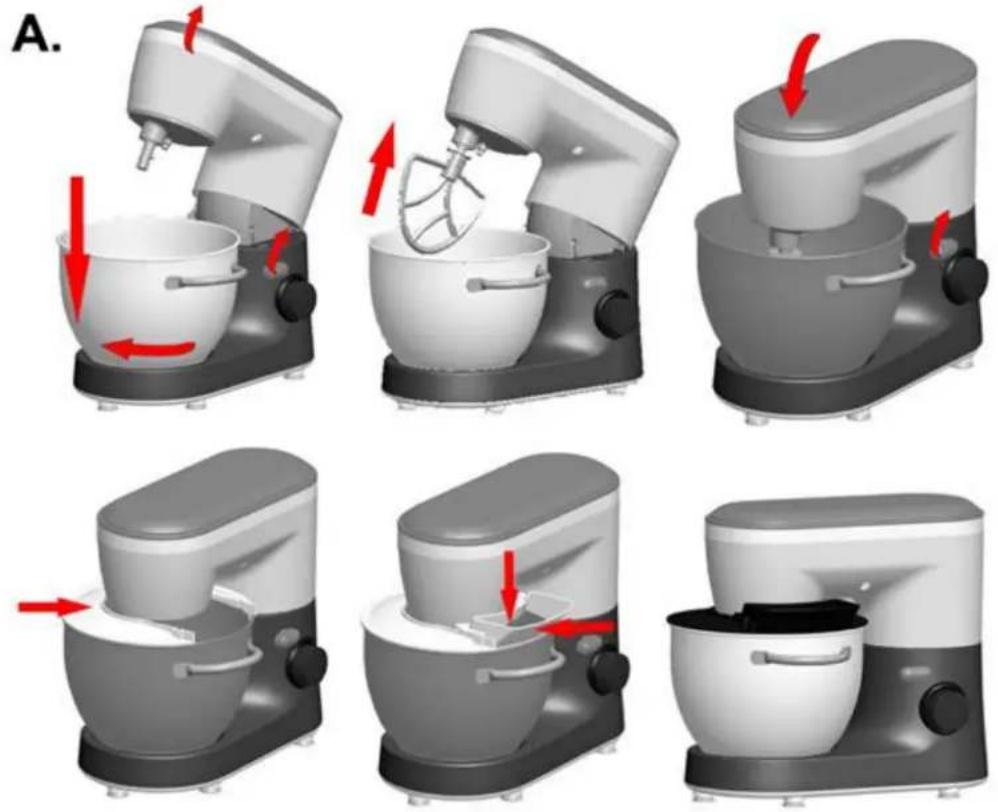 A.