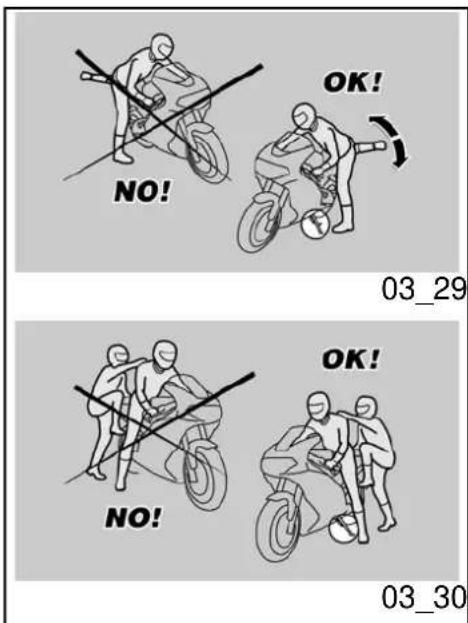 OK!

NO!

03_29

OK!

NO!

03_30