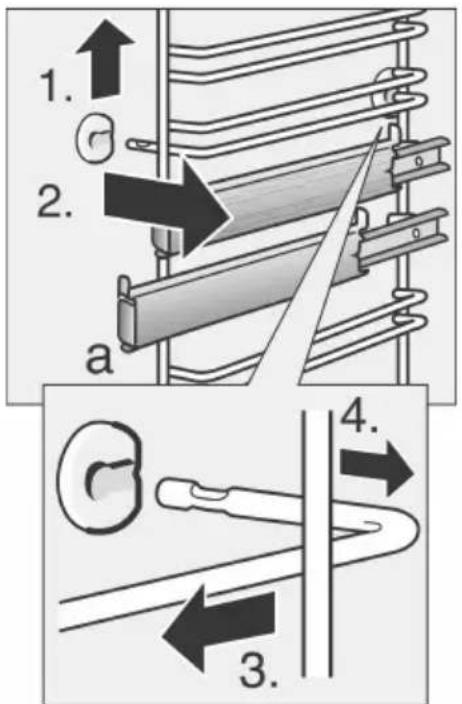 1.
2.
a
4.
3.