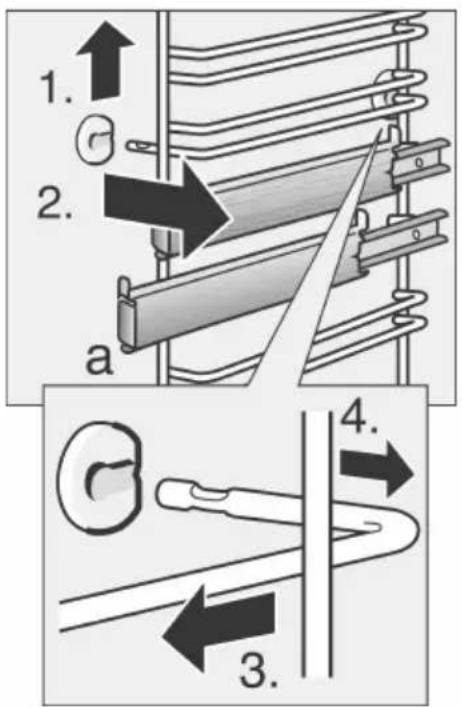 1.
2.
a
4.
3.