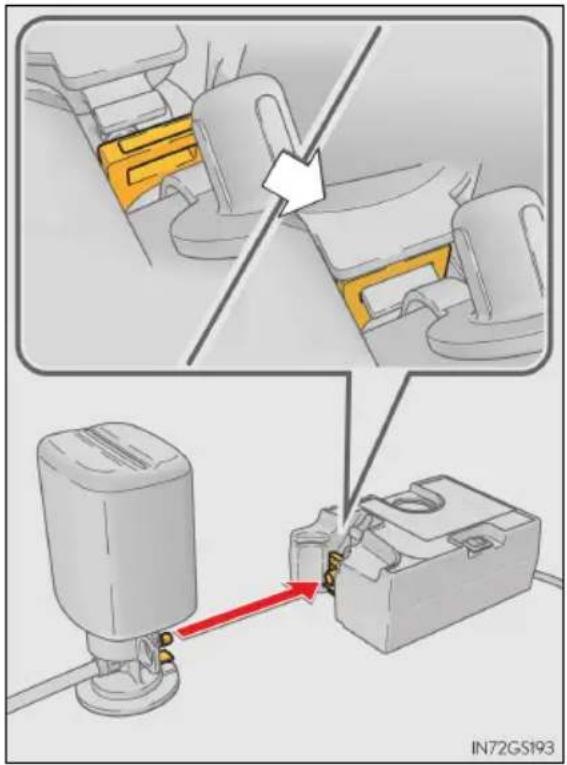 IN72GS193