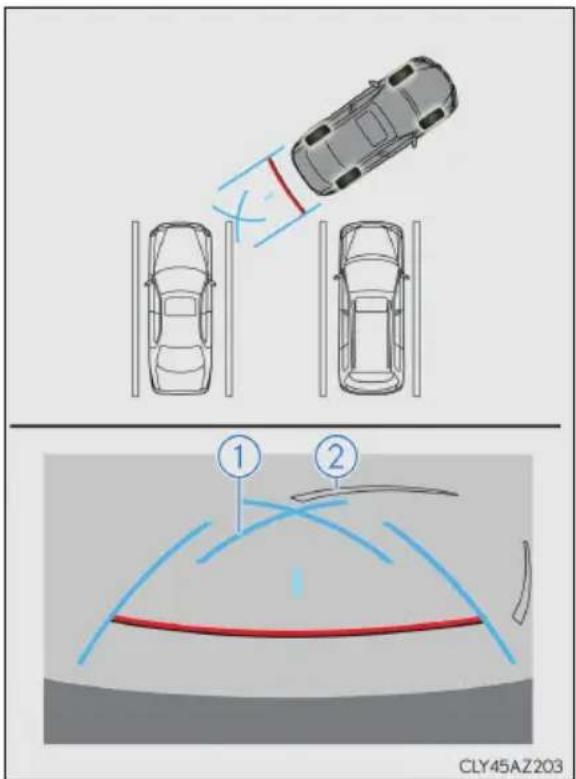 1
2
CLY45AZ203