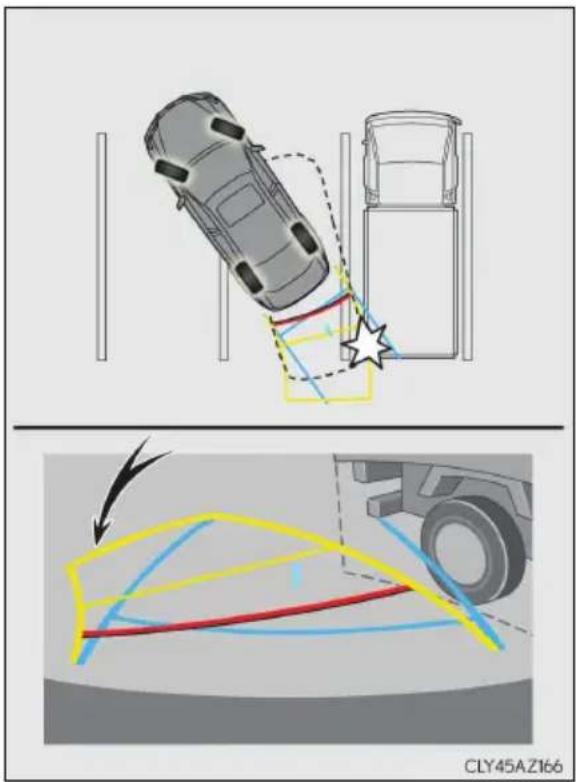 CLY45AZ166