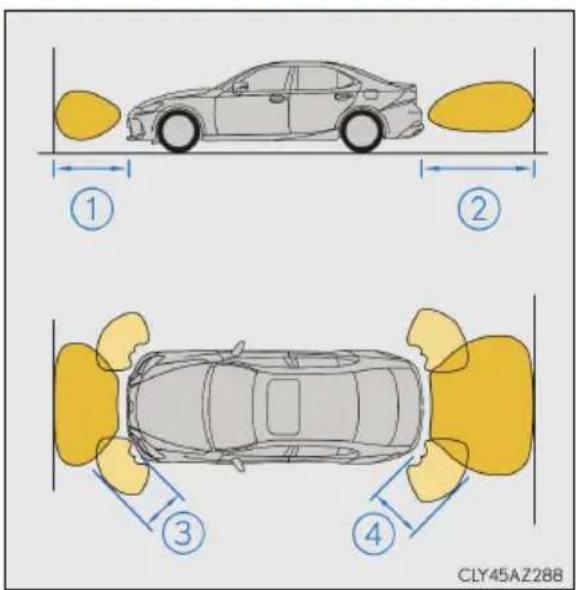 ①

②

③

④

CLY45AZ288