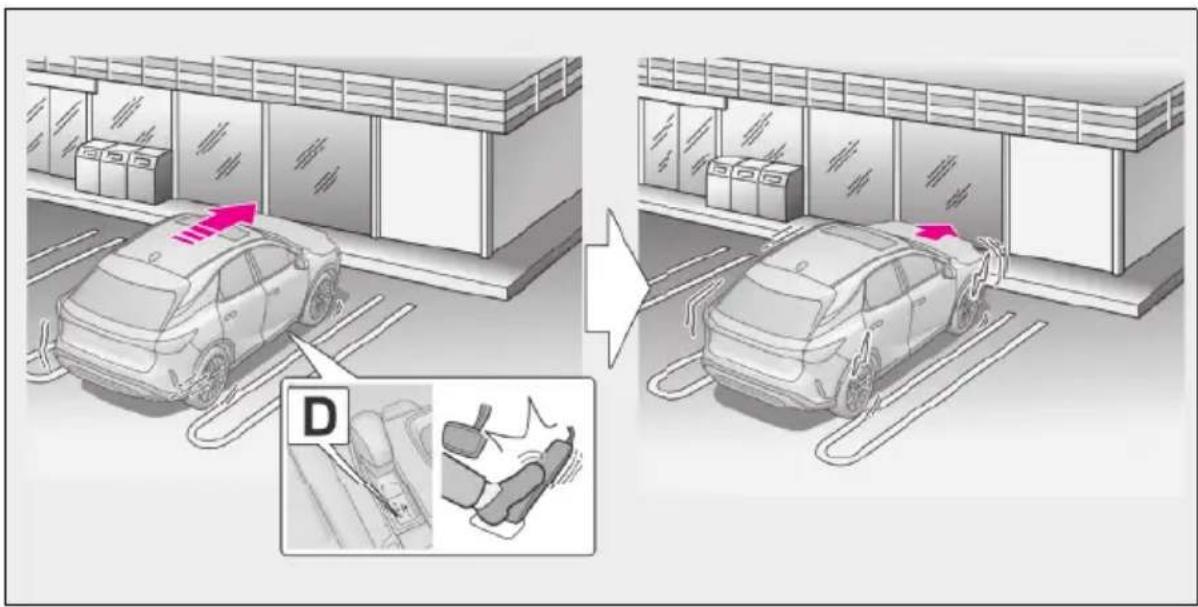 D