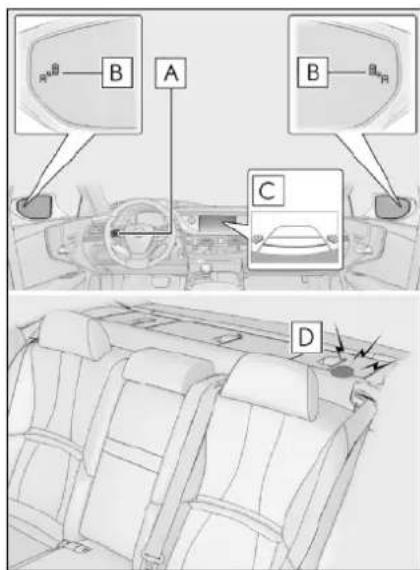 B
A
B
C
D