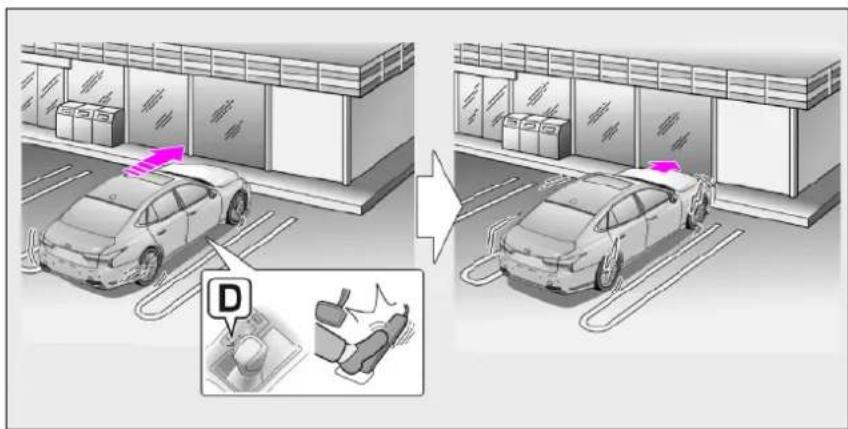 D