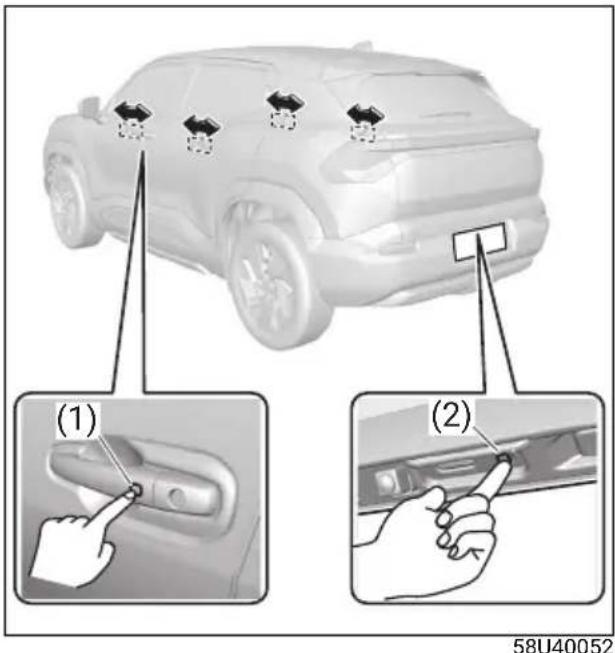 (1)

(2)

58U40052