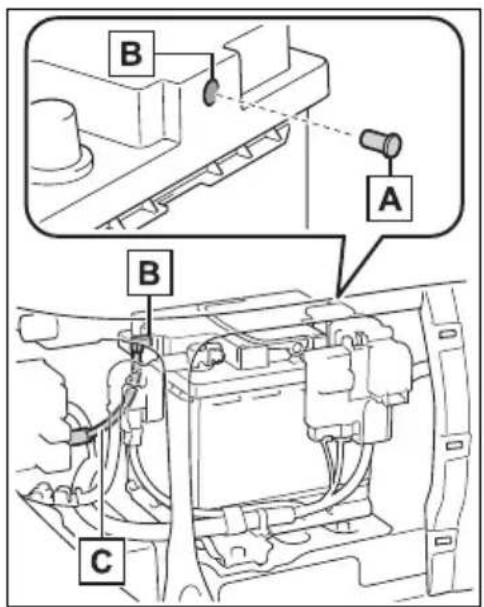 B

A

B

C