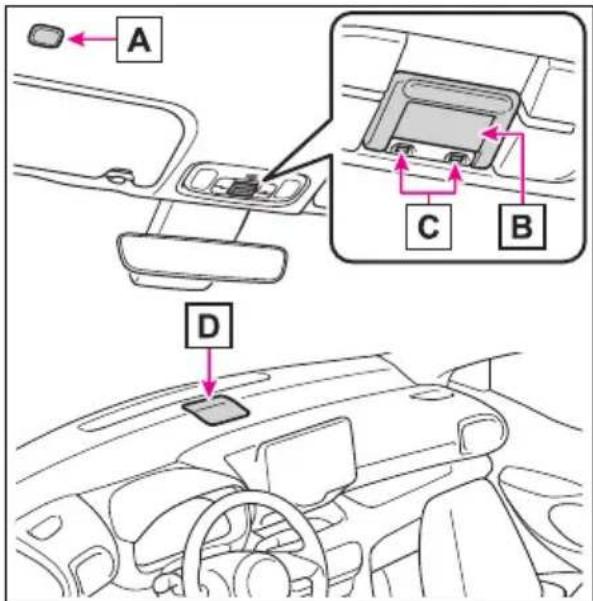 A
C
B
D