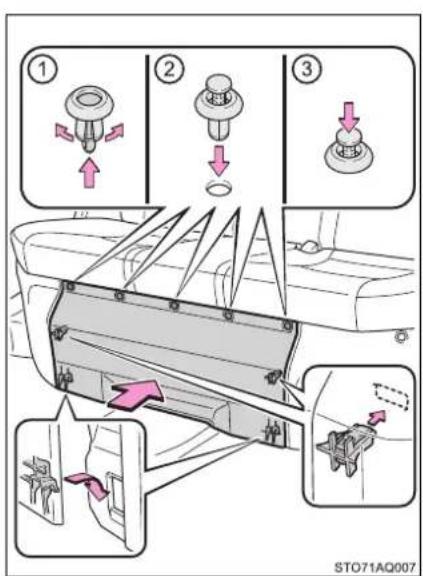 1
2
3
STO71AQ007