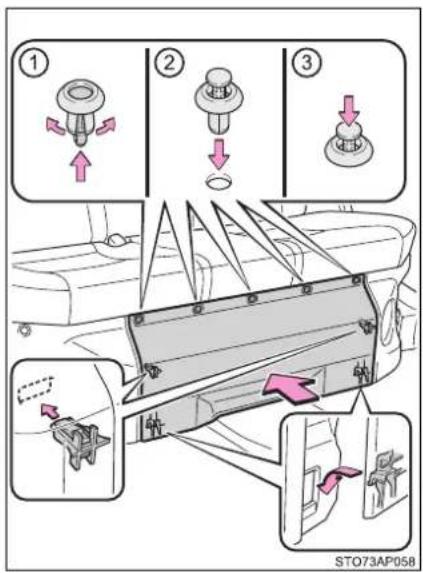 1
2
3
STO73AP058