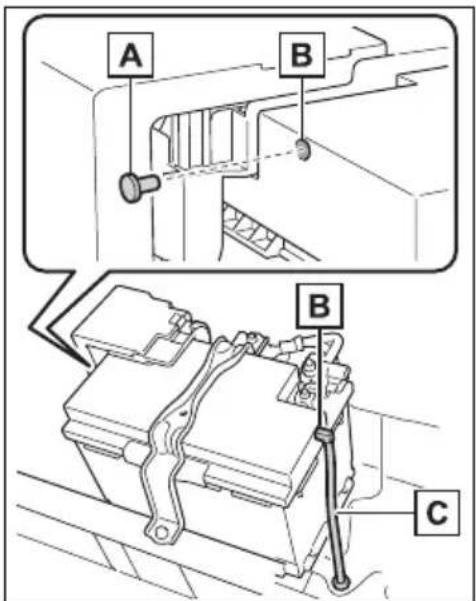 A
B
B
C