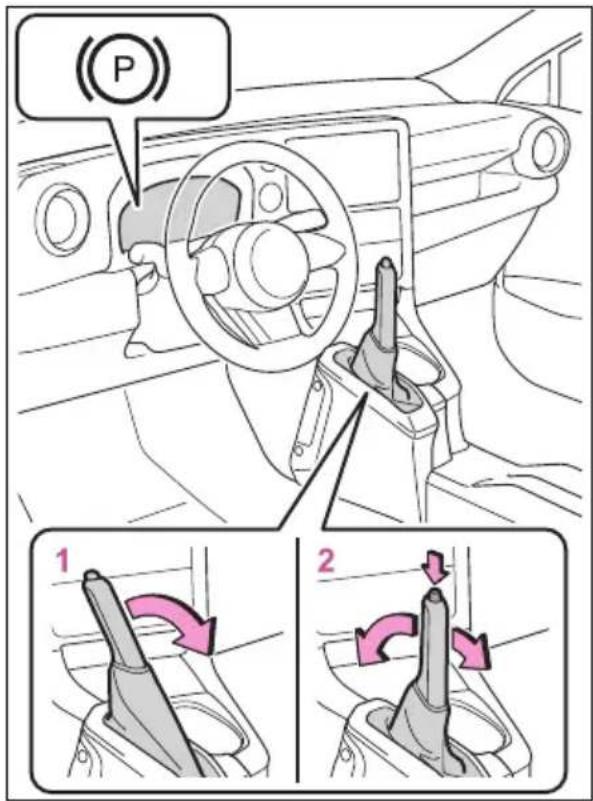 P

1

2