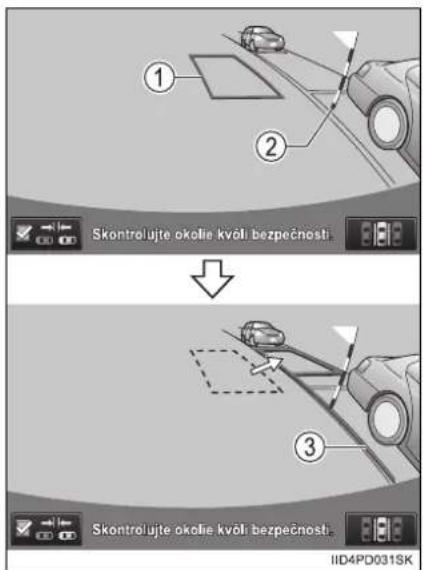 1

2

Skontrolujte okolie kvôli bezpečnosti.

3

Skontrolujte okolie kvôli bezpečnosti.

IID4PD031SK