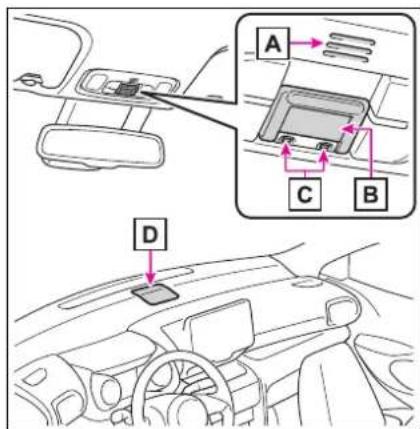 A

C

B

D