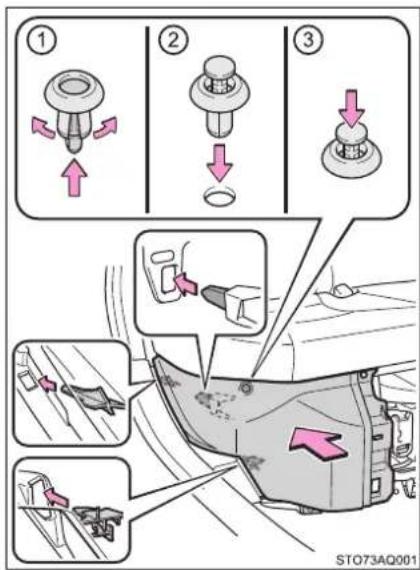 1

2

3

STO73AQ001