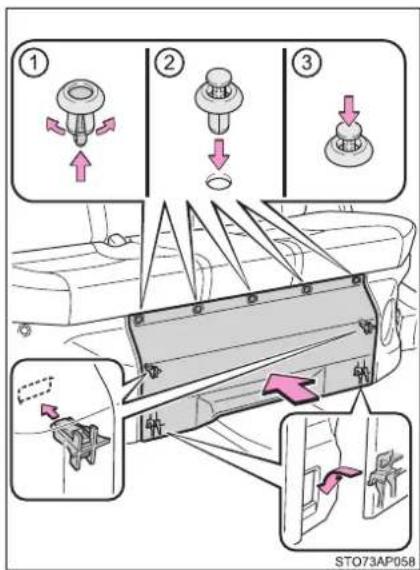 1
2
3
STO73AP058