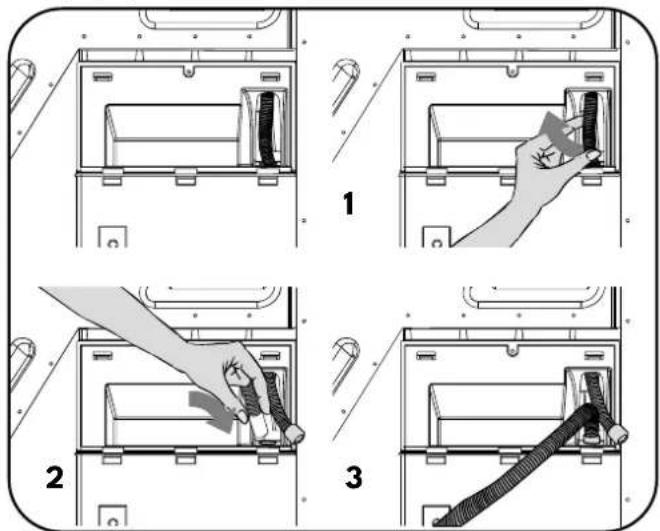 1

2

3