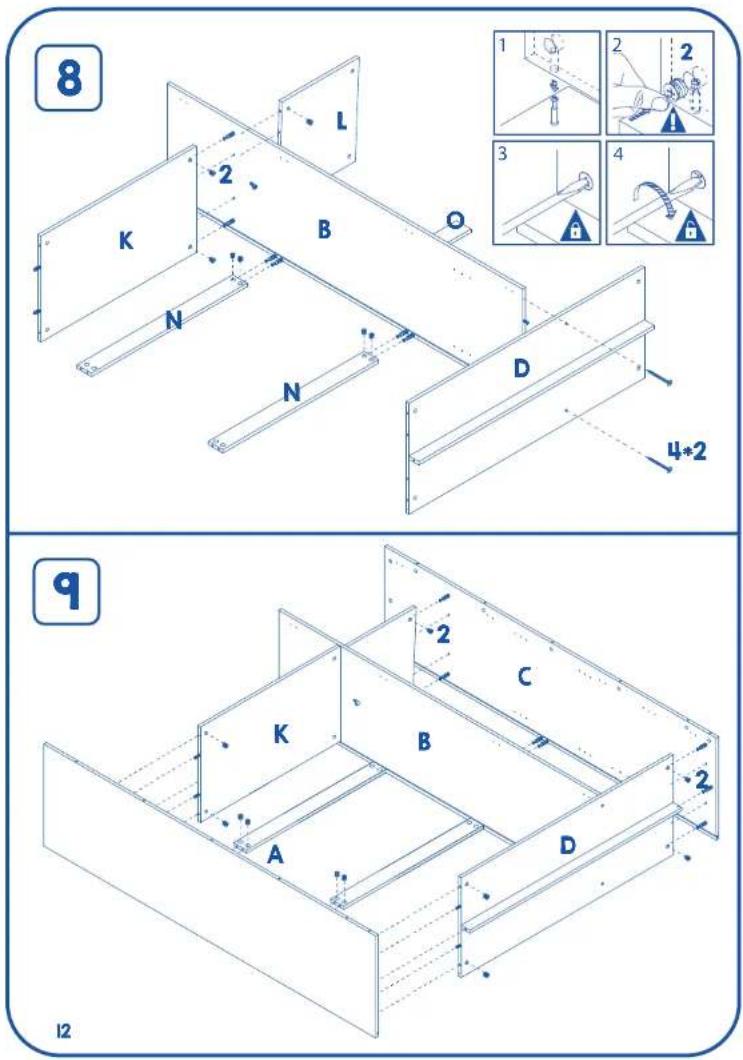 8

1

2

2

3

4

L

2

K

B

O

N

N

D

4*2

9

2

C

K

B

2

A

D

12