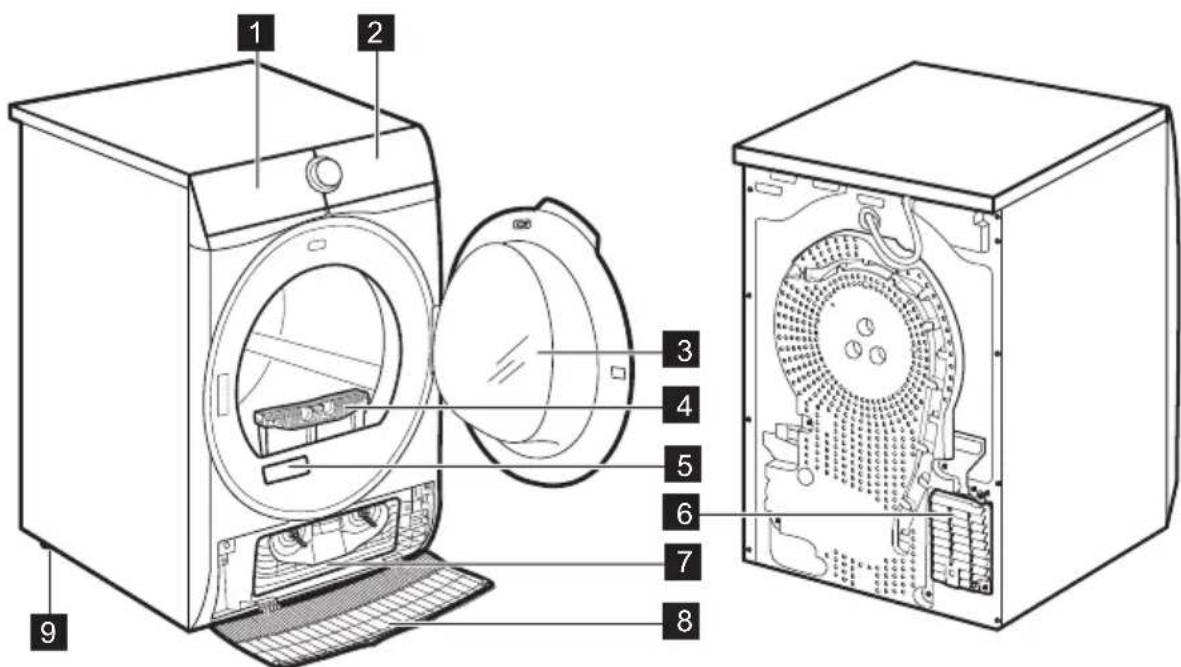 1
2
3
4
5
6
7
8
9