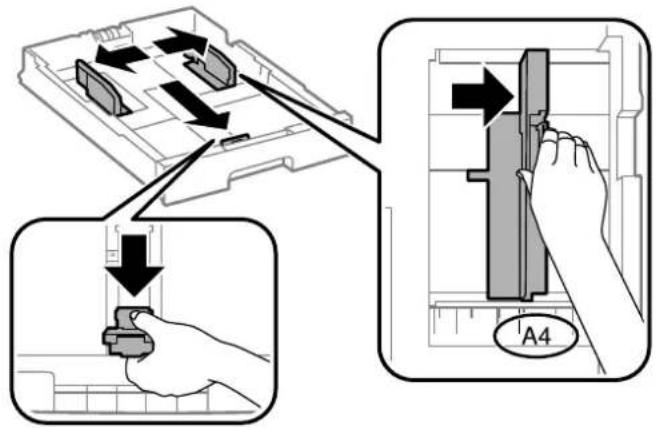 A4