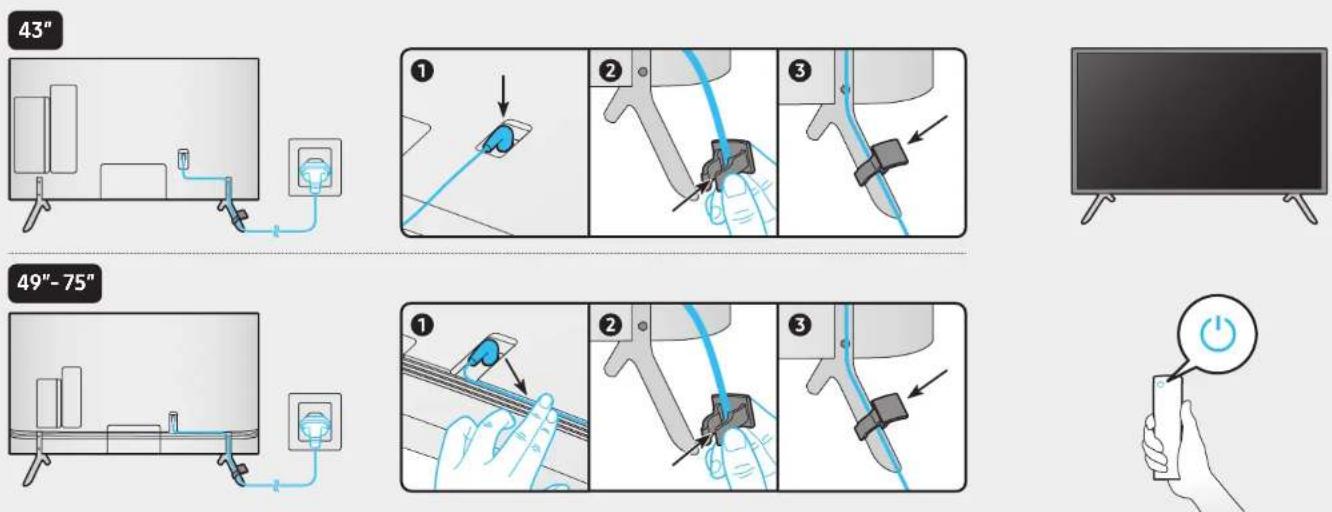 43"

1 2 3

49"- 75"

1 2 3