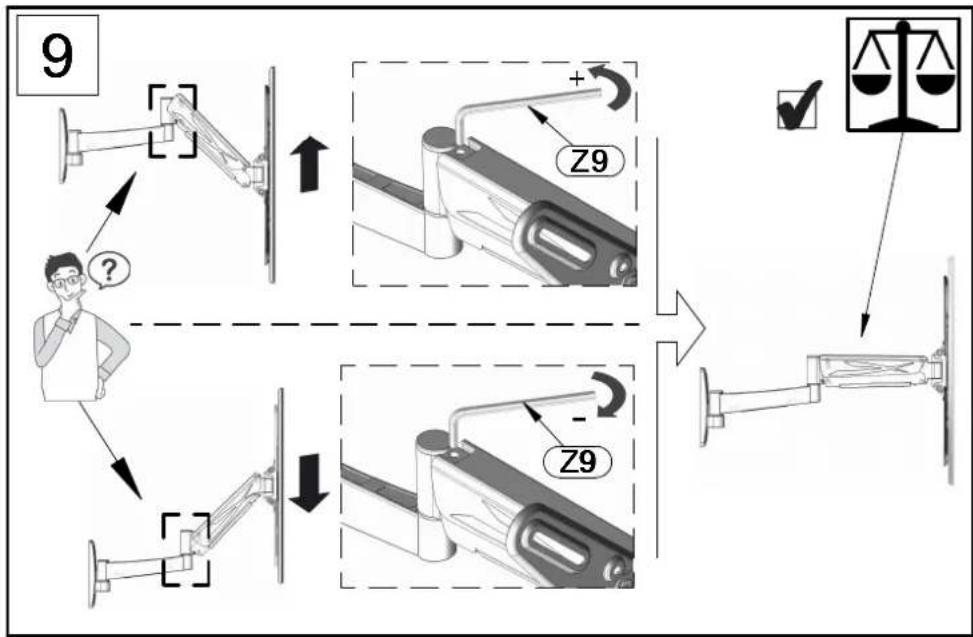 9

?

+

Z9

-

Z9