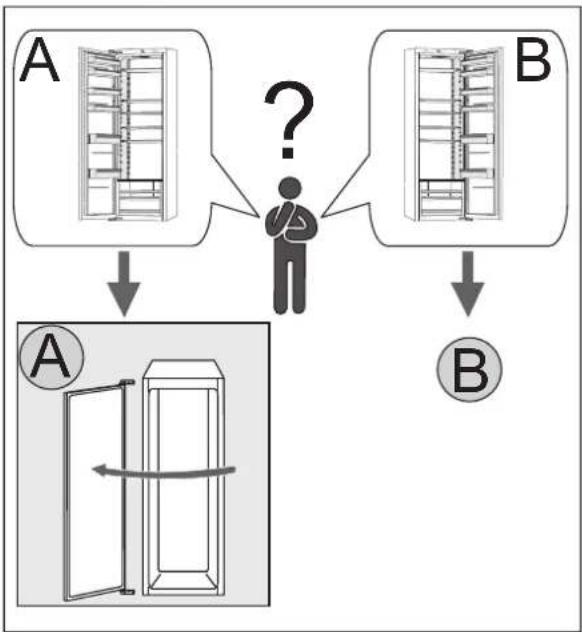 A

?

B

A

B