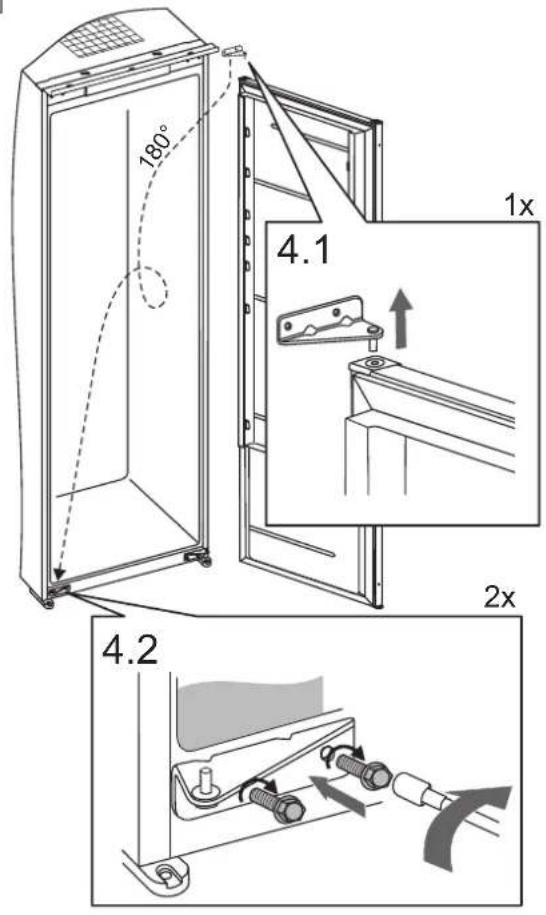 180°

1x

4.1

2x

4.2